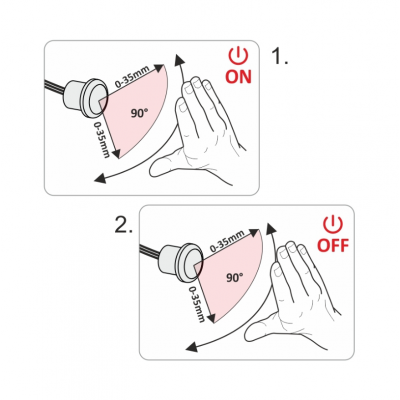 1.

ON

0-35mm

90°

0-35mm

2.

OFF

0-35mm

90°

0-35mm