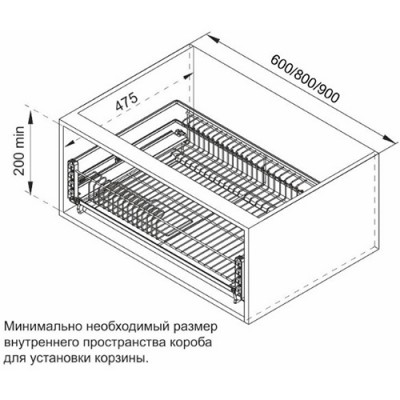 600/800/900

475

200 min

Минимально необходимый размер внутреннего пространства короба для установки корзины.