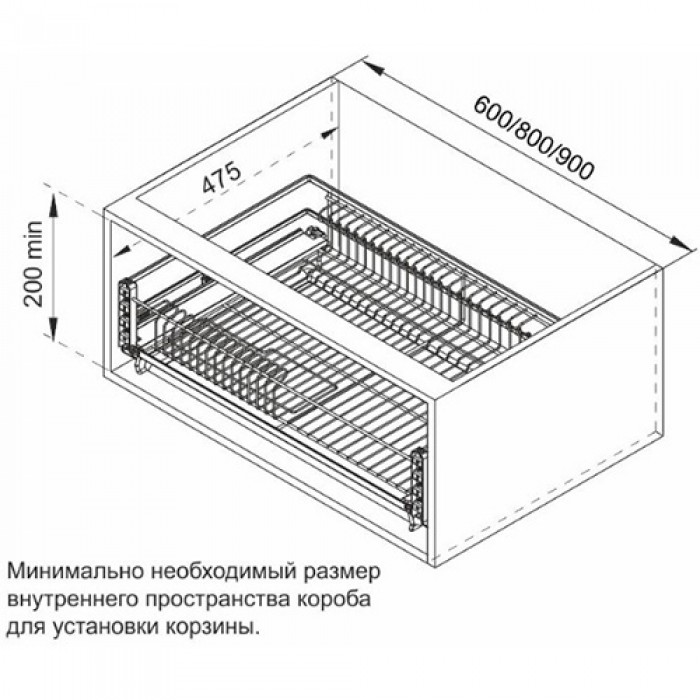 600/800/900

475

200 min

Минимально необходимый размер внутреннего пространства короба для установки корзины.