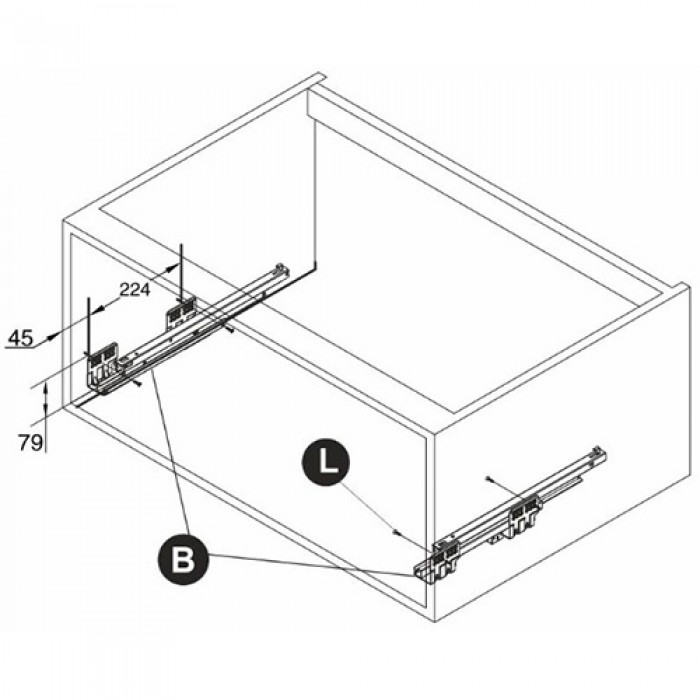 224
45
79
L
B