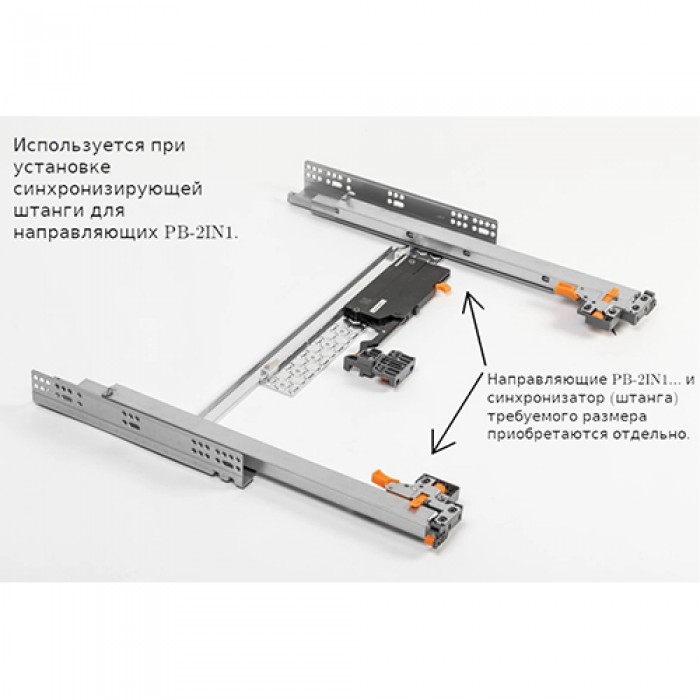 Используется при установке синхронизирующей штанги для направляющих PB-2IN1.

Направляющие PB-2IN1... и синхронизатор (штанга) требуемого размера приобретаются отдельно.