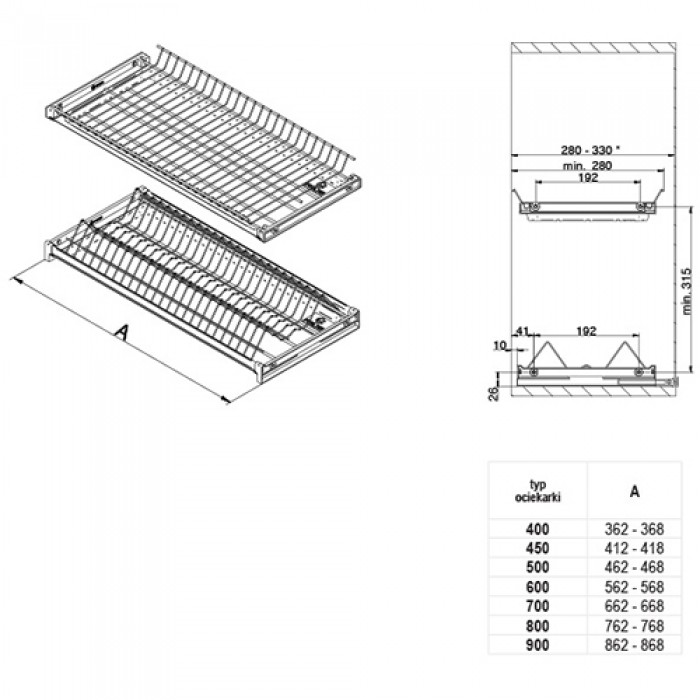 A

280 - 330 *
min. 280
192
min. 315
41
192
10
26

| typ ociekarki | A |
|---|---|
| 400 | 362 - 368 |
| 450 | 412 - 418 |
| 500 | 462 - 468 |
| 600 | 562 - 568 |
| 700 | 662 - 668 |
| 800 | 762 - 768 |
| 900 | 862 - 868 |